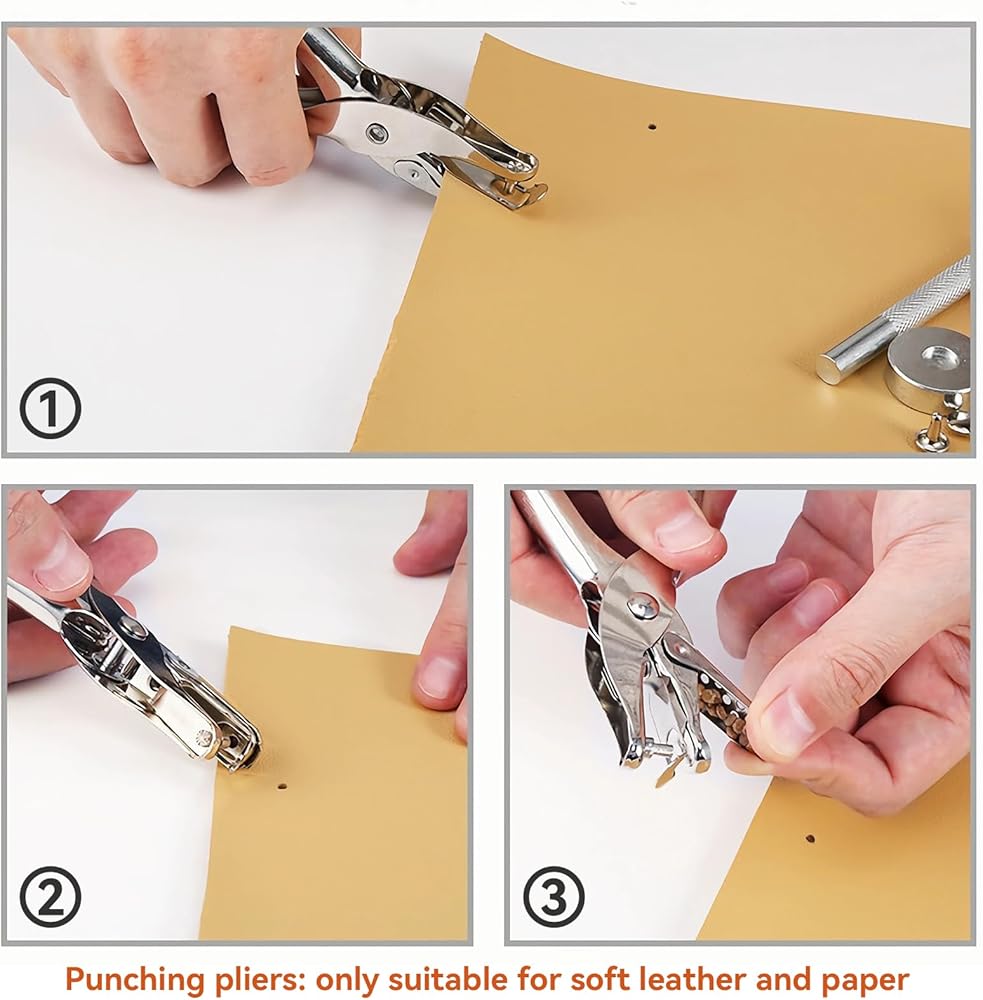 ①

②

③

Punching pliers: only suitable for soft leather and paper