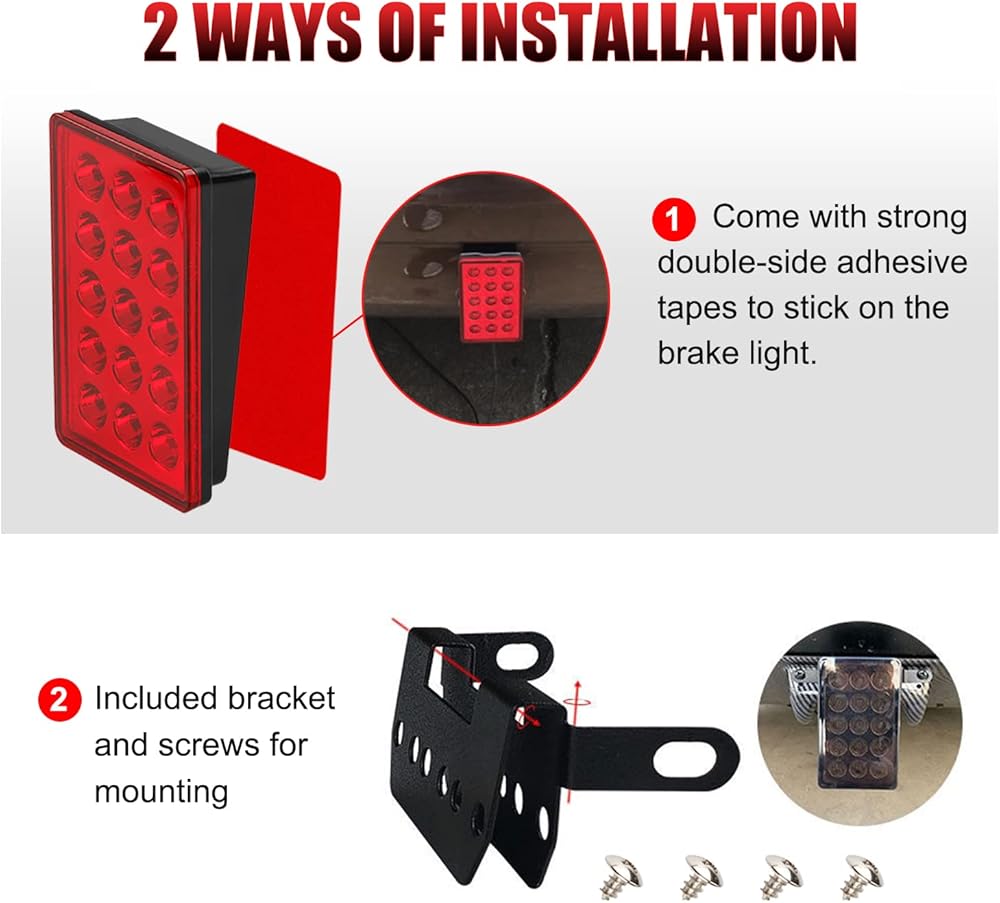 2 WAYS OF INSTALLATION

1 Come with strong double-side adhesive tapes to stick on the brake light.

2 Included bracket and screws for mounting