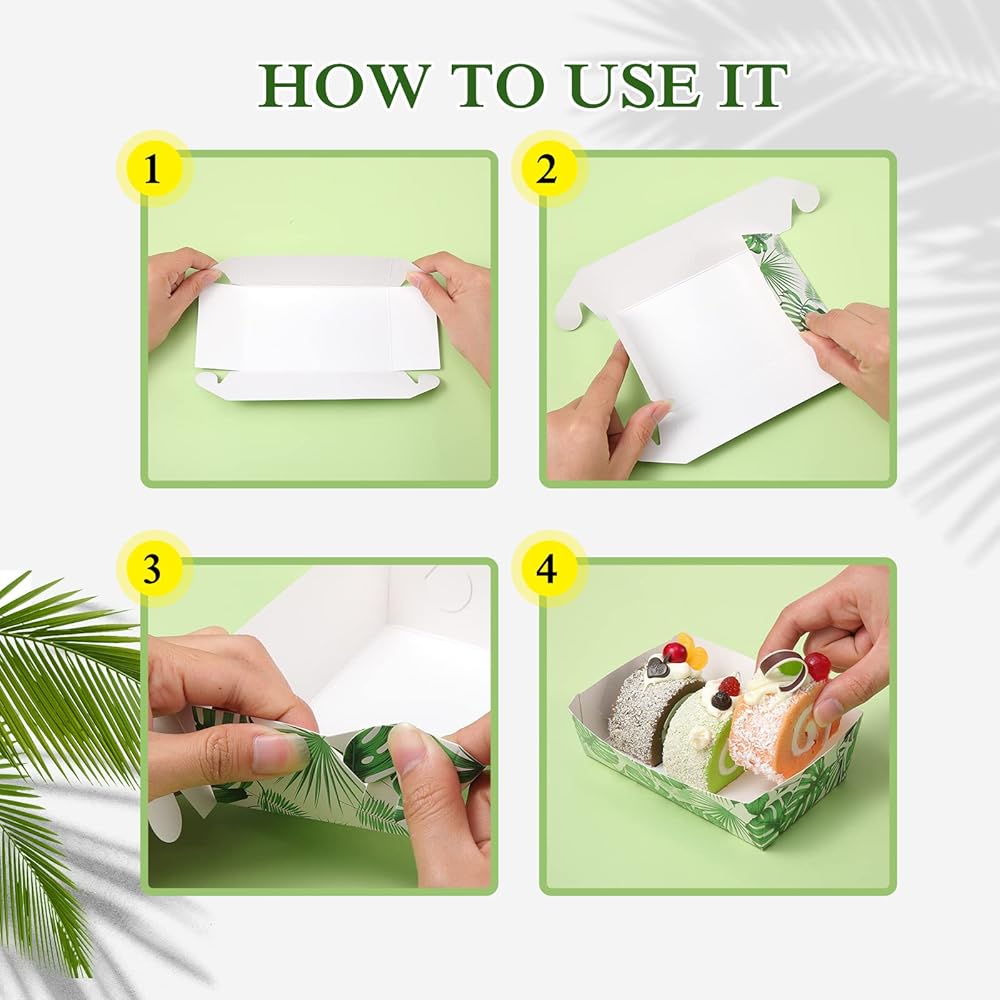 HOW TO USE IT

1

2

3

4