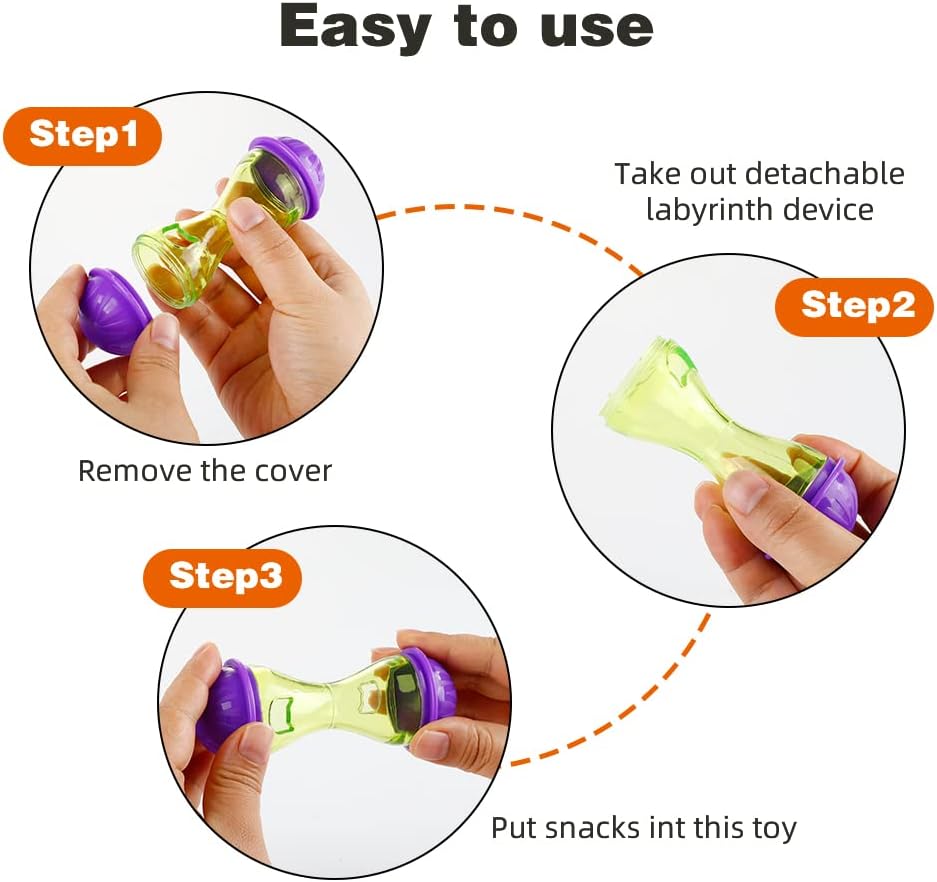 Easy to use

Step1

Remove the cover

Take out detachable labyrinth device

Step2

Step3

Put snacks int this toy