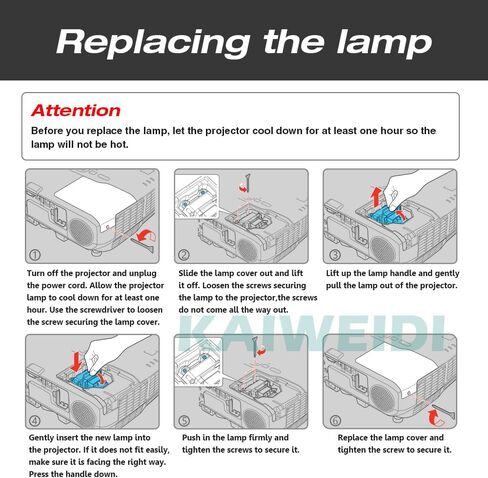 Replacing the lamp

Attention

Before you replace the lamp, let the projector cool down for at least one hour so the lamp will not be hot.

①

Turn off the projector and unplug the power cord. Allow the projector lamp to cool down for at least one hour. Use the screwdriver to loosen the screw securing the lamp cover.

②

Slide the lamp cover out and lift it off. Loosen the screws securing the lamp to the projector,the screws do not come all the way out.

③

Lift up the lamp handle and gently pull the lamp out of the projector.

KAIWEIDI

④

Gently insert the new lamp into the projector. If it does not fit easily, make sure it is facing the right way. Press the handle down.

⑤

Push in the lamp firmly and tighten the screws to secure it.

⑥

Replace the lamp cover and tighten the screw to secure it.