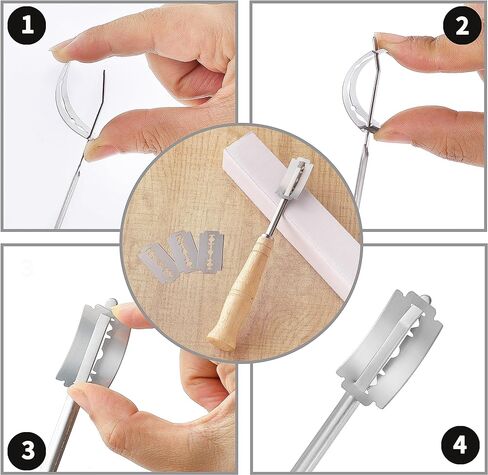 1

2

3

4