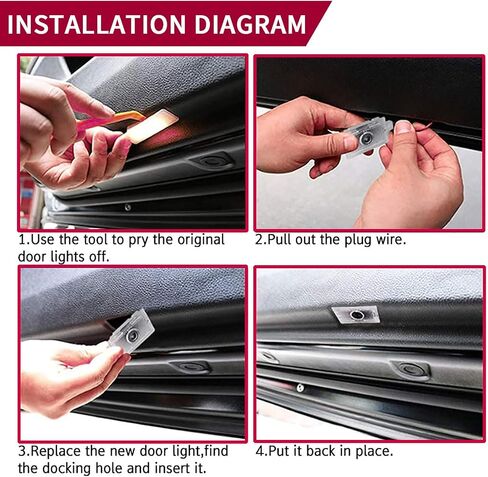 INSTALLATION DIAGRAM

1.Use the tool to pry the original door lights off.

2.Pull out the plug wire.

3.Replace the new door light,find the docking hole and insert it.

4.Put it back in place.