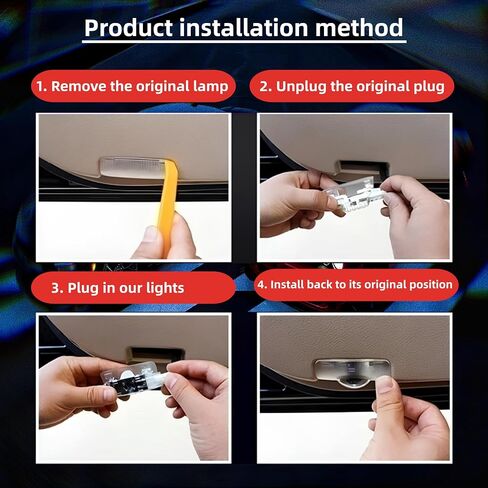 Product installation method

1. Remove the original lamp

2. Unplug the original plug

3. Plug in our lights

4. Install back to its original position