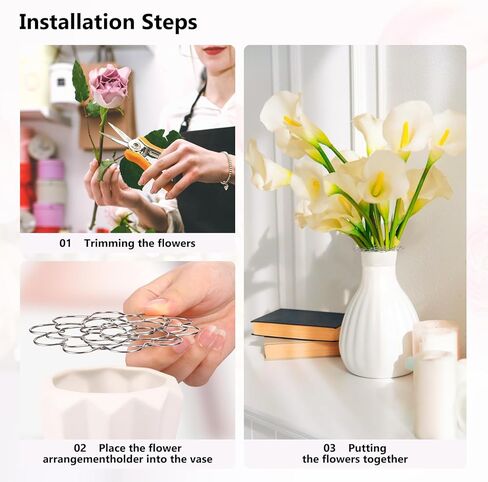 Installation Steps

01 Trimming the flowers

02 Place the flower arrangementholder into the vase

03 Putting the flowers together