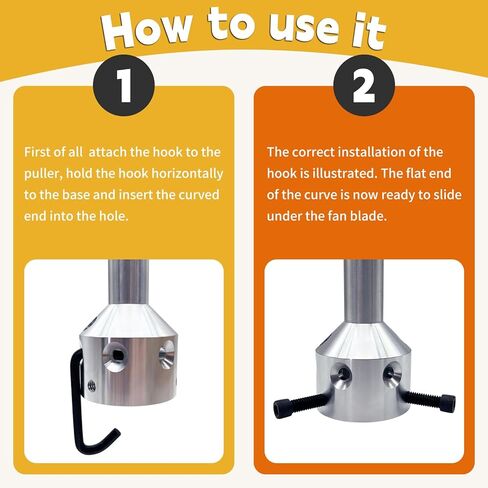 How to use it

1

First of all  attach the hook to the puller, hold the hook horizontally to the base and insert the curved end into the hole.

2

The correct installation of the hook is illustrated. The flat end of the curve is now ready to slide under the fan blade.