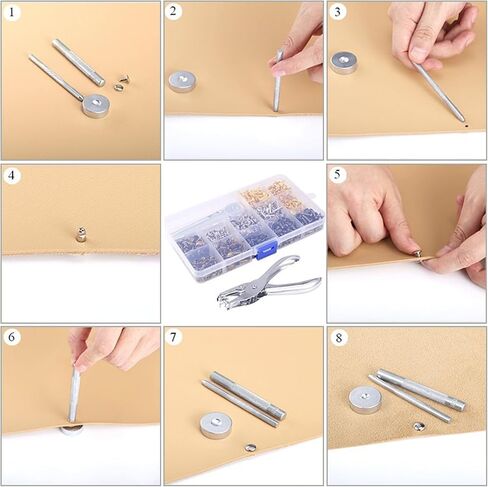 1

2

3

4

5

6

7

8