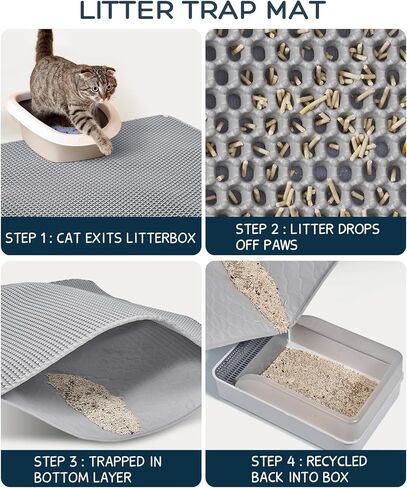 LITTER TRAP MAT

STEP 1: CAT EXITS LITTERBOX

STEP 2 : LITTER DROPS OFF PAWS

STEP 3 : TRAPPED IN BOTTOM LAYER

STEP 4 : RECYCLED BACK INTO BOX