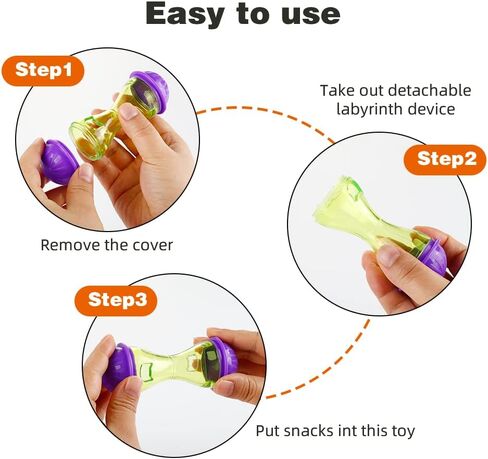 Easy to use

Step1

Remove the cover

Take out detachable labyrinth device

Step2

Step3

Put snacks int this toy