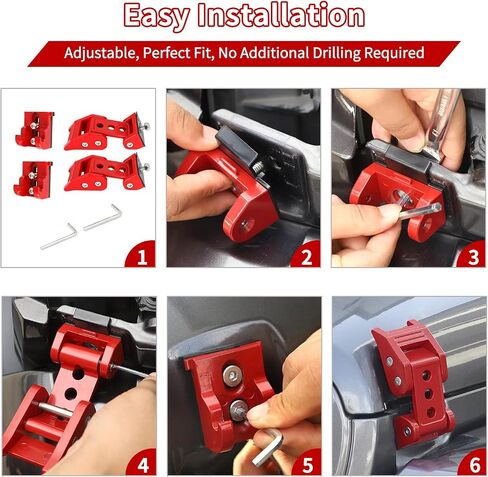 Easy Installation

Adjustable, Perfect Fit, No Additional Drilling Required

1

2

3

4

5

6