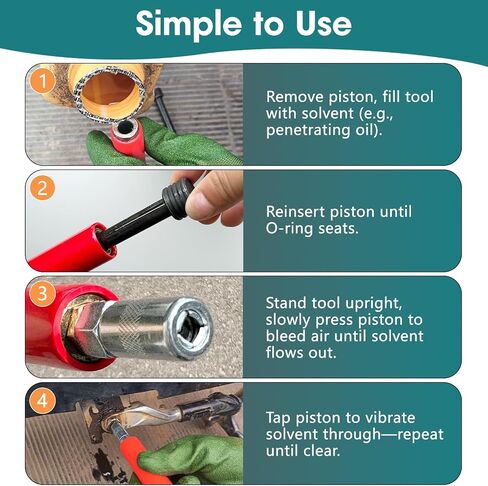 Simple to Use

1

Remove piston, fill tool with solvent (e.g., penetrating oil).

2

Reinsert piston until O-ring seats.

3

Stand tool upright, slowly press piston to bleed air until solvent flows out.

4

Tap piston to vibrate solvent through—repeat until clear.