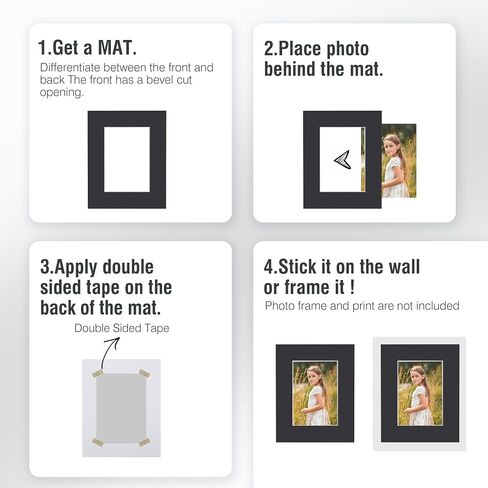 1.Get a MAT.

Differentiate between the front and back The front has a bevel cut opening.

2.Place photo behind the mat.

3.Apply double sided tape on the back of the mat.

Double Sided Tape

4.Stick it on the wall or frame it !

Photo frame and print are not included