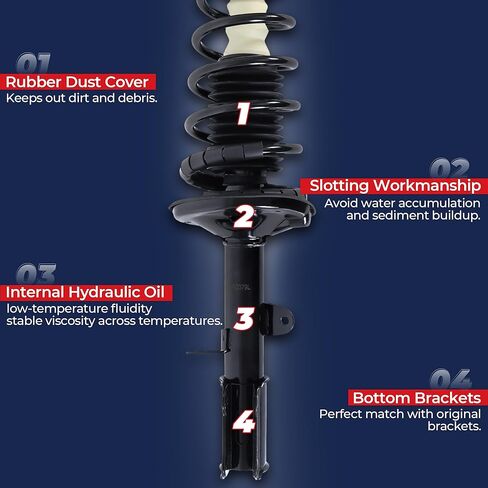 01
Rubber Dust Cover
Keeps out dirt and debris.

1

02
Slotting Workmanship
Avoid water accumulation and sediment buildup.

2

03
Internal Hydraulic Oil
low-temperature fluidity
stable viscosity across temperatures.

3

04
Bottom Brackets
Perfect match with original brackets.

4