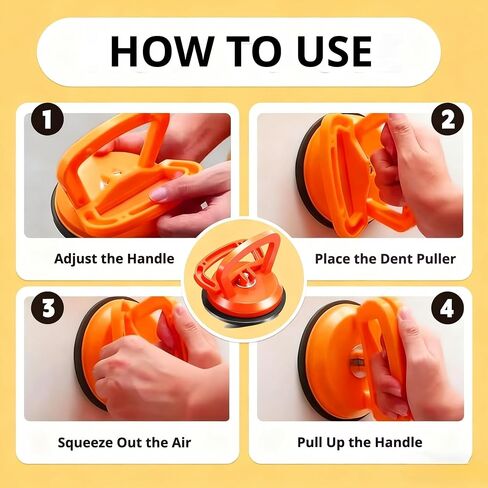 HOW TO USE

1

Adjust the Handle

2

Place the Dent Puller

3

Squeeze Out the Air

4

Pull Up the Handle