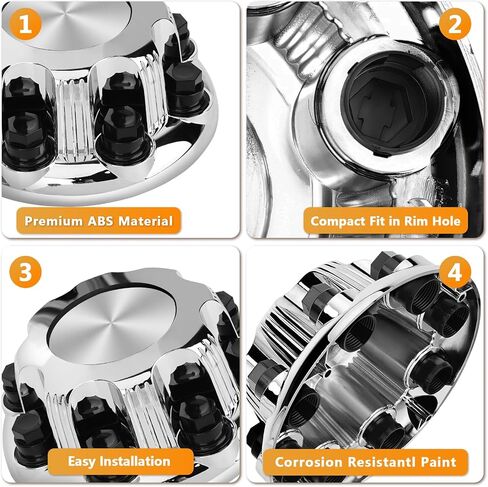 1

Premium ABS Material

2

Compact Fit in Rim Hole

3

Easy Installation

4

Corrosion Resistantl Paint