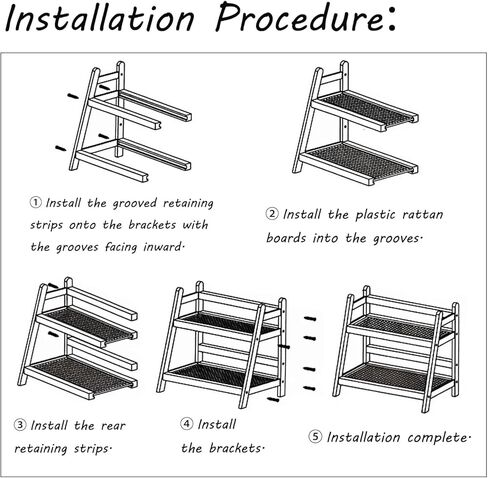 Installation Procedure:

① Install the grooved retaining strips onto the brackets with the grooves facing inward·

② Install the plastic rattan boards into the grooves·

③ Install the rear retaining strips·

④ Install the brackets·

⑤ Installation complete·