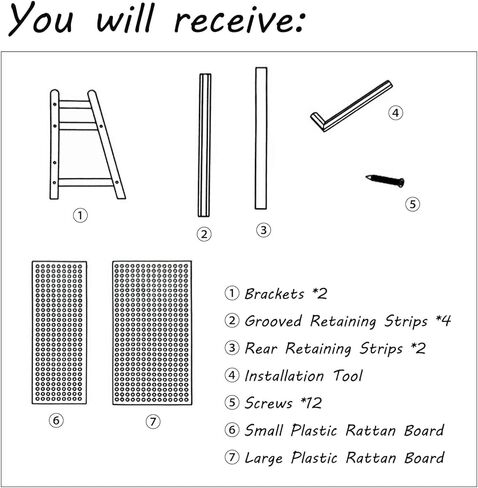 You will receive:

①

②

③

④

⑤

⑥

⑦

① Brackets *2
② Grooved Retaining Strips *4
③ Rear Retaining Strips *2
④ Installation Tool
⑤ Screws *12
⑥ Small Plastic Rattan Board
⑦ Large Plastic Rattan Board