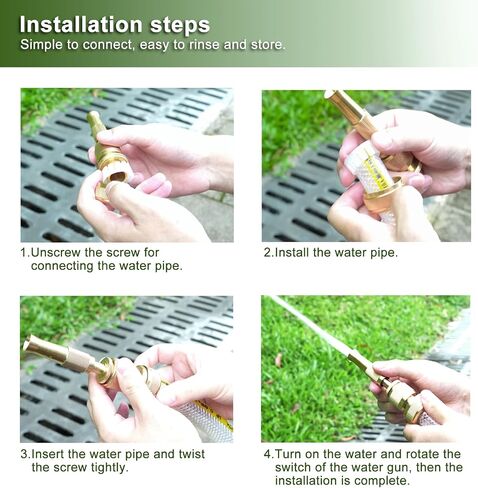 Installation steps
Simple to connect, easy to rinse and store.

1.Unscrew the screw for connecting the water pipe.

2.Install the water pipe.

3.Insert the water pipe and twist the screw tightly.

4.Turn on the water and rotate the switch of the water gun, then the installation is complete.