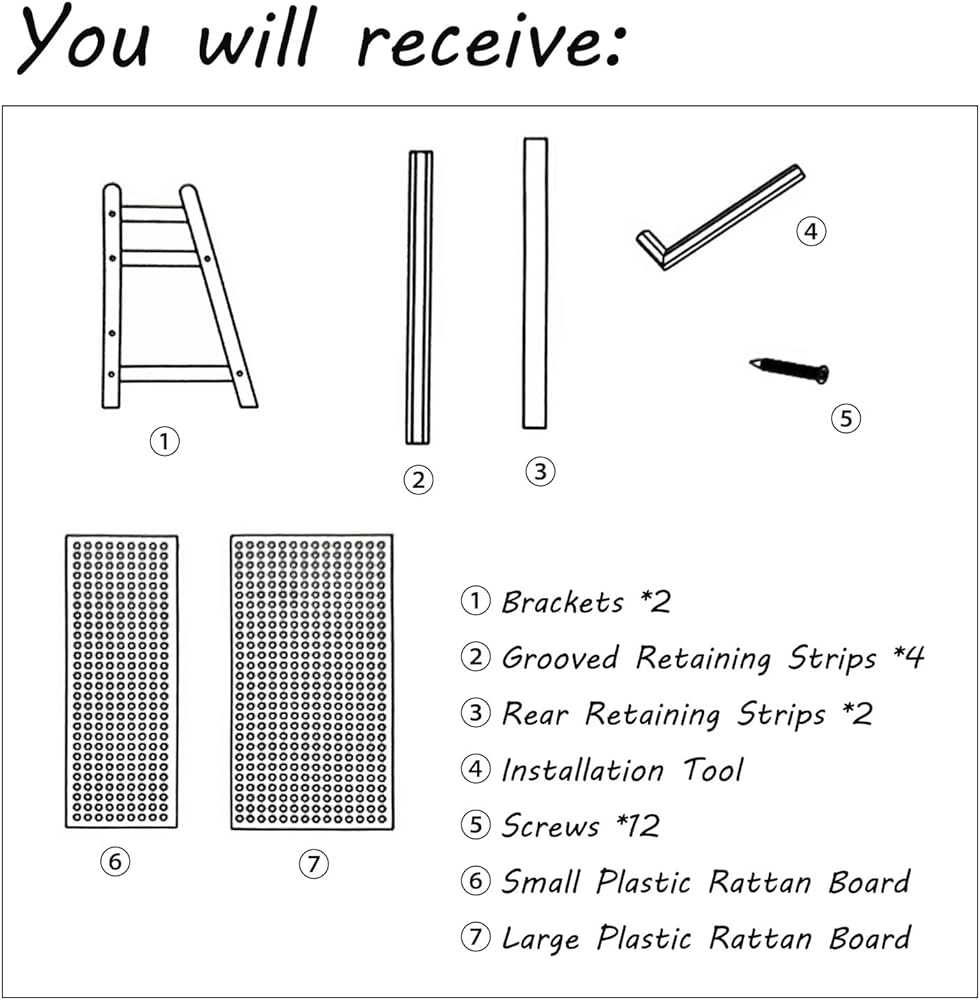 You will receive:

④

⑤

①

②

③

⑥

⑦

① Brackets *2

② Grooved Retaining Strips *4

③ Rear Retaining Strips *2

④ Installation Tool

⑤ Screws *12

⑥ Small Plastic Rattan Board

⑦ Large Plastic Rattan Board