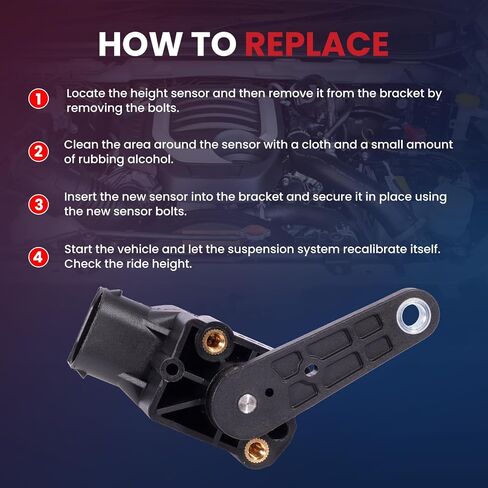 HOW TO REPLACE

1 Locate the height sensor and then remove it from the bracket by removing the bolts.

2 Clean the area around the sensor with a cloth and a small amount of rubbing alcohol.

3 Insert the new sensor into the bracket and secure it in place using the new sensor bolts.

4 Start the vehicle and let the suspension system recalibrate itself. Check the ride height.