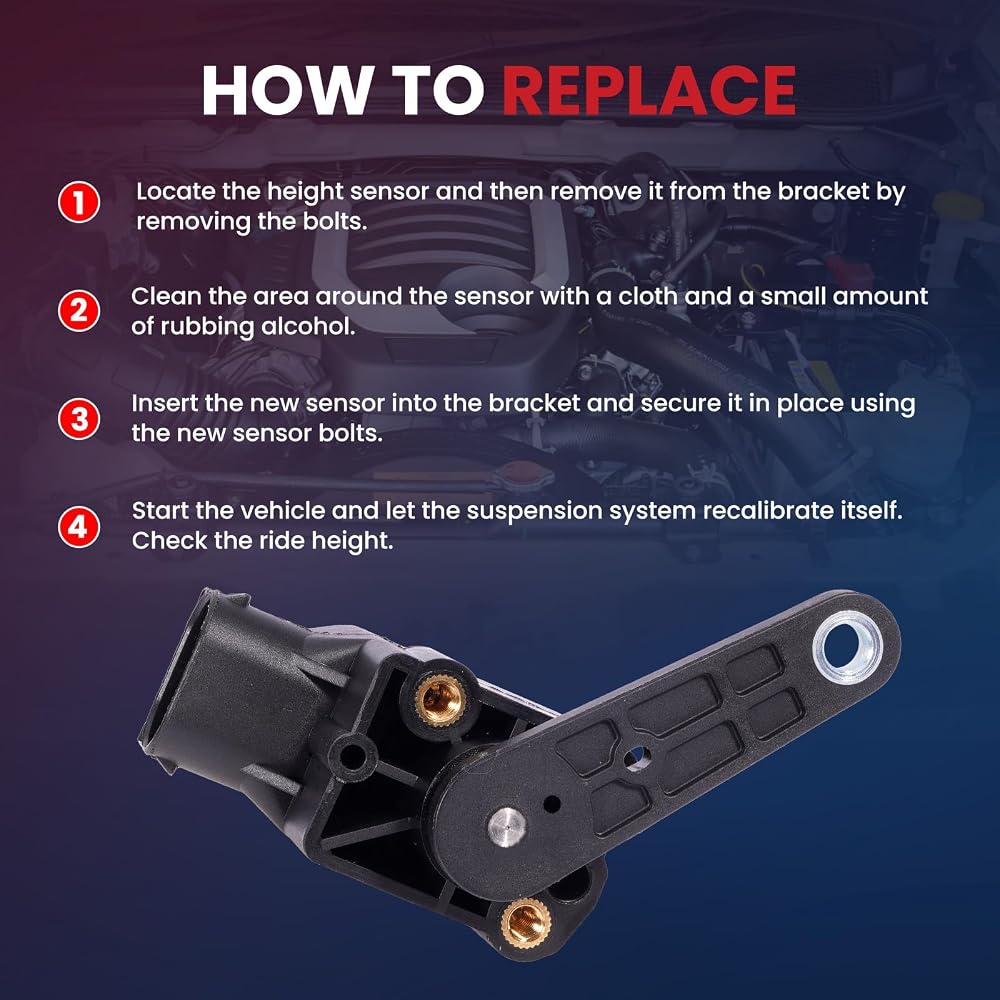 HOW TO REPLACE

1 Locate the height sensor and then remove it from the bracket by removing the bolts.

2 Clean the area around the sensor with a cloth and a small amount of rubbing alcohol.

3 Insert the new sensor into the bracket and secure it in place using the new sensor bolts.

4 Start the vehicle and let the suspension system recalibrate itself. Check the ride height.