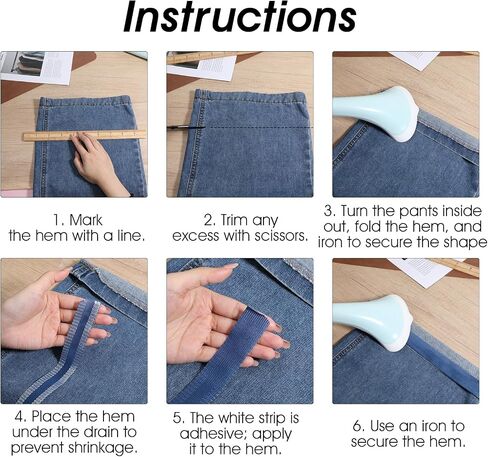 Instructions

1. Mark the hem with a line.

2. Trim any excess with scissors.

3. Turn the pants inside out, fold the hem, and iron to secure the shape

4. Place the hem under the drain to prevent shrinkage.

5. The white strip is adhesive; apply it to the hem.

6. Use an iron to secure the hem.