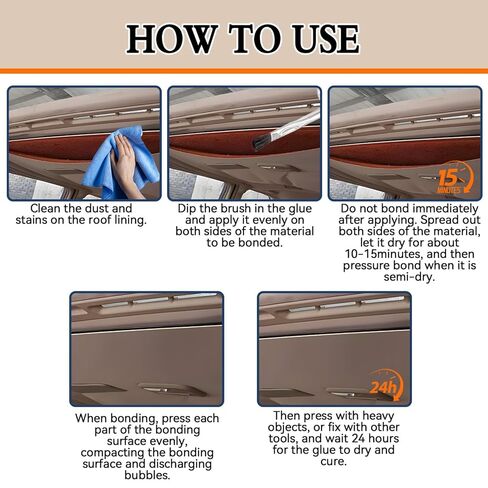 HOW TO USE

Clean the dust and stains on the roof lining.

Dip the brush in the glue and apply it evenly on both sides of the material to be bonded.

15 MINUTES

Do not bond immediately after applying. Spread out both sides of the material, let it dry for about 10-15minutes, and then pressure bond when it is semi-dry.

When bonding, press each part of the bonding surface evenly, compacting the bonding surface and discharging bubbles.

24h

Then press with heavy objects, or fix with other tools, and wait 24 hours for the glue to dry and cure.