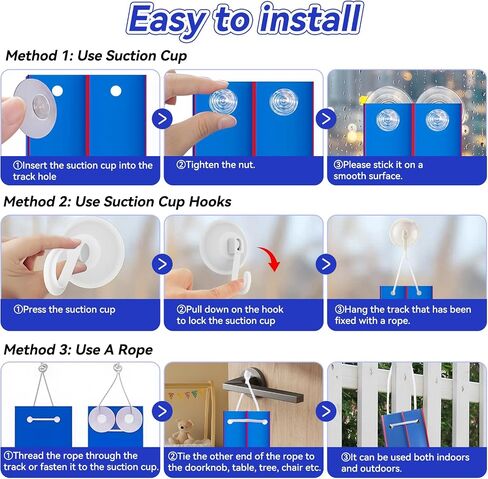 Easy to install

Method 1: Use Suction Cup

①Insert the suction cup into the track hole

②Tighten the nut.

③Please stick it on a smooth surface.

Method 2: Use Suction Cup Hooks

①Press the suction cup

②Pull down on the hook to lock the suction cup

③Hang the track that has been fixed with a rope.

Method 3: Use A Rope

①Thread the rope through the track or fasten it to the suction cup.

②Tie the other end of the rope to the doorknob, table, tree, chair etc.

③It can be used both indoors and outdoors.