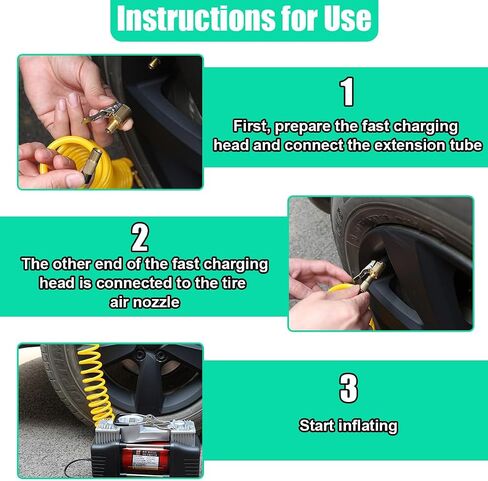 Instructions for Use

1
First, prepare the fast charging head and connect the extension tube

2
The other end of the fast charging head is connected to the tire air nozzle

3
Start inflating