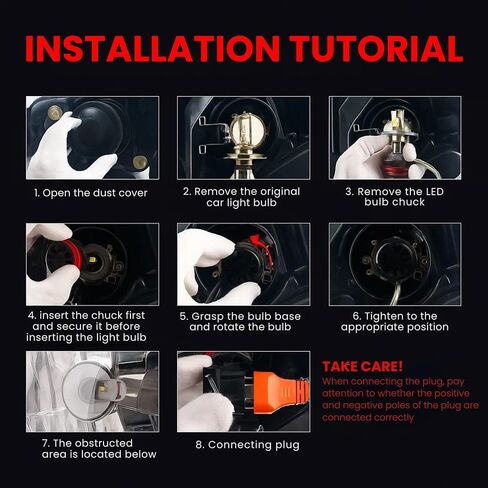 INSTALLATION TUTORIAL

1. Open the dust cover

2. Remove the original car light bulb

3. Remove the LED bulb chuck

4. insert the chuck first and secure it before inserting the light bulb

5. Grasp the bulb base and rotate the bulb

6. Tighten to the appropriate position

7. The obstructed area is located below

8. Connecting plug

TAKE CARE!
When connecting the plug, pay attention to whether the positive and negative poles of the plug are connected correctly