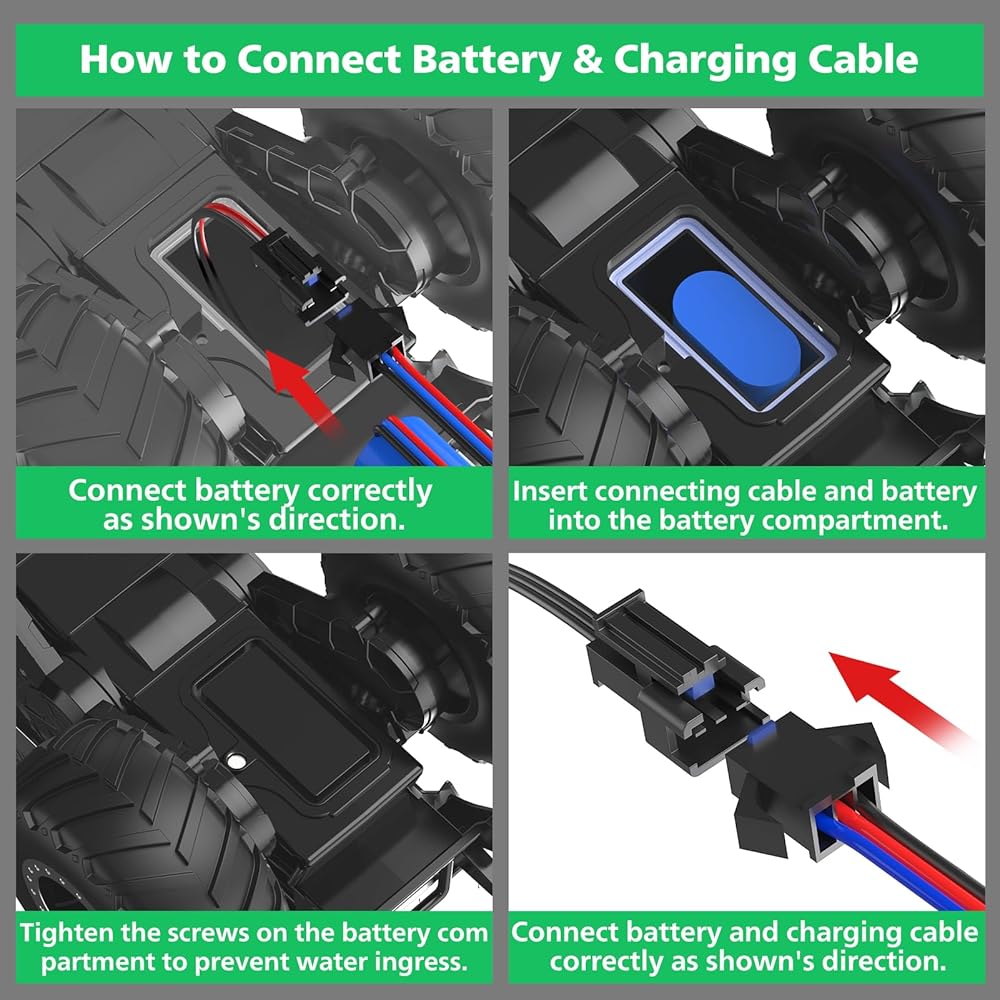 How to Connect Battery & Charging Cable

Connect battery correctly as shown's direction.

Insert connecting cable and battery into the battery compartment.

Tighten the screws on the battery com partment to prevent water ingress.

Connect battery and charging cable correctly as shown's direction.