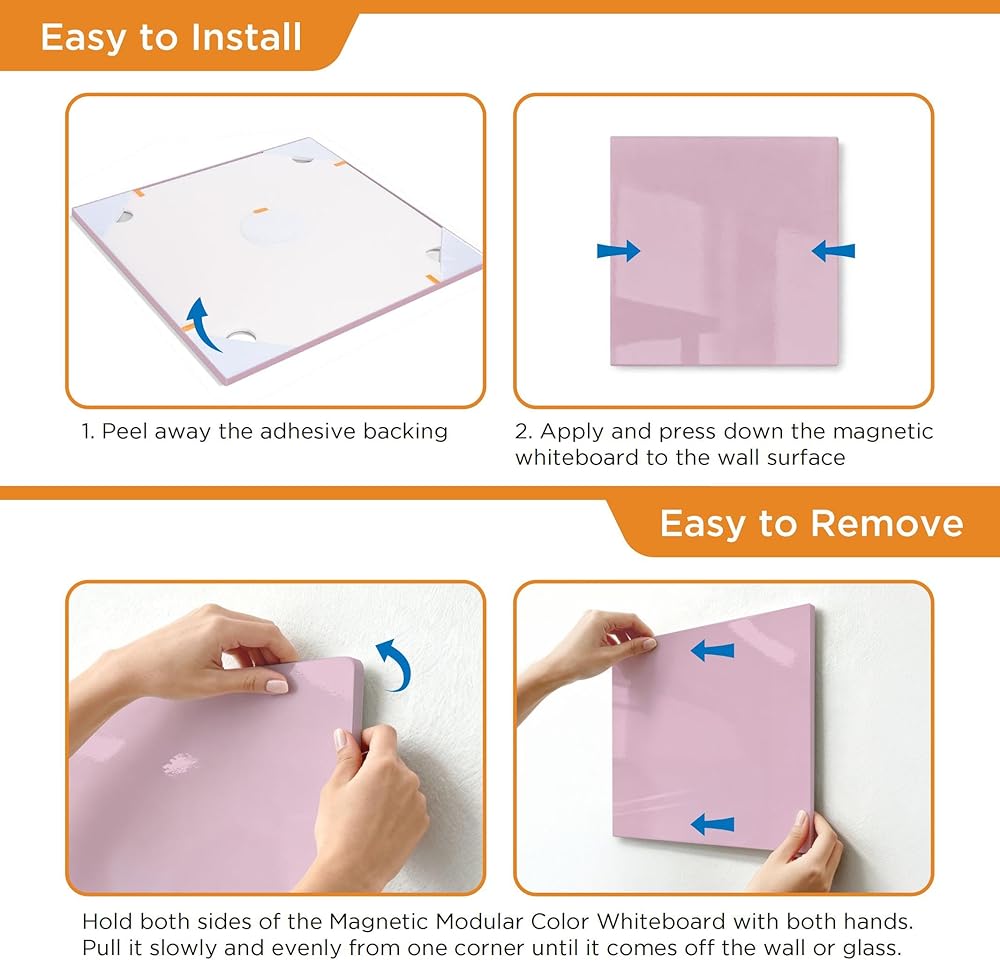 Easy to Install

1. Peel away the adhesive backing

2. Apply and press down the magnetic whiteboard to the wall surface

Easy to Remove

Hold both sides of the Magnetic Modular Color Whiteboard with both hands. Pull it slowly and evenly from one corner until it comes off the wall or glass.