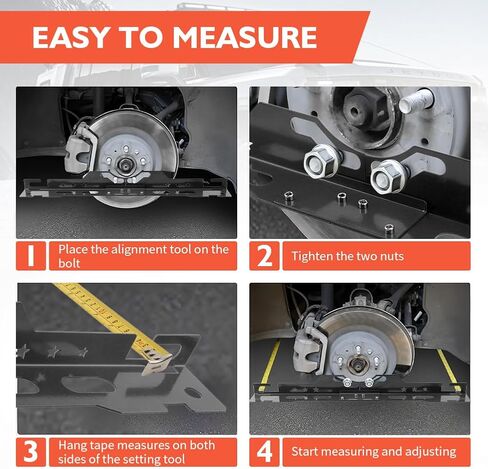 EASY TO MEASURE

1 Place the alignment tool on the bolt

2 Tighten the two nuts

3 Hang tape measures on both sides of the setting tool

4 Start measuring and adjusting