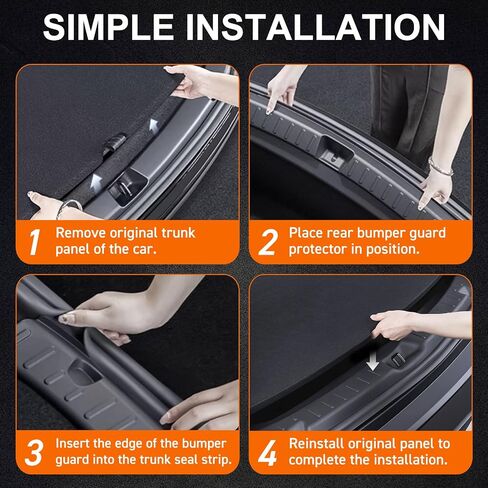 SIMPLE INSTALLATION

1 Remove original trunk panel of the car.

2 Place rear bumper guard protector in position.

3 Insert the edge of the bumper guard into the trunk seal strip.

4 Reinstall original panel to complete the installation.