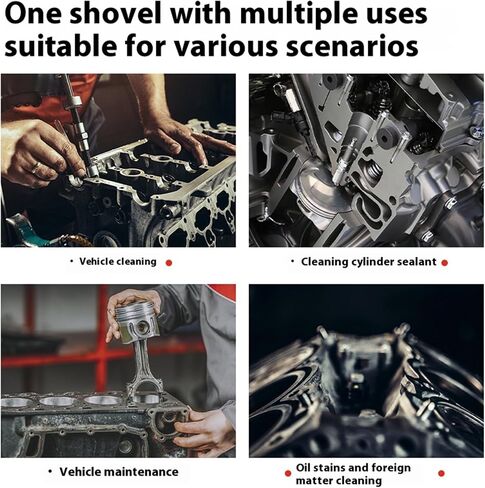 One shovel with multiple uses suitable for various scenarios

· Vehicle cleaning

· Cleaning cylinder sealant

· Vehicle maintenance

Oil stains and foreign matter cleaning