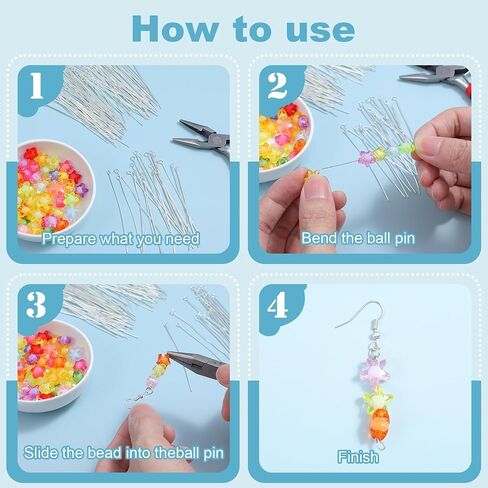 How to use

1
Prepare what you need

2
Bend the ball pin

3
Slide the bead into theball pin

4
Finish