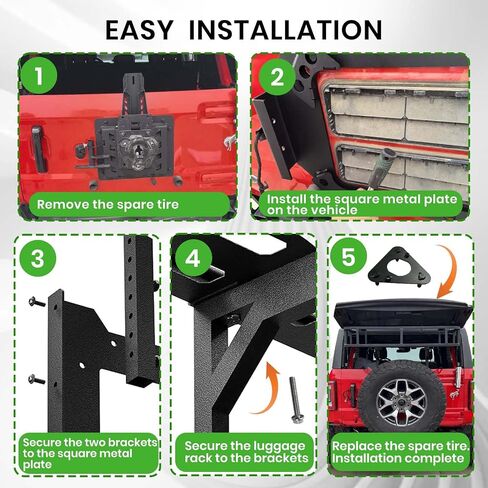 EASY INSTALLATION

1
Remove the spare tire

2
Install the square metal plate on the vehicle

3
Secure the two brackets to the square metal plate

4
Secure the luggage rack to the brackets

5
Replace the spare tire. Installation complete