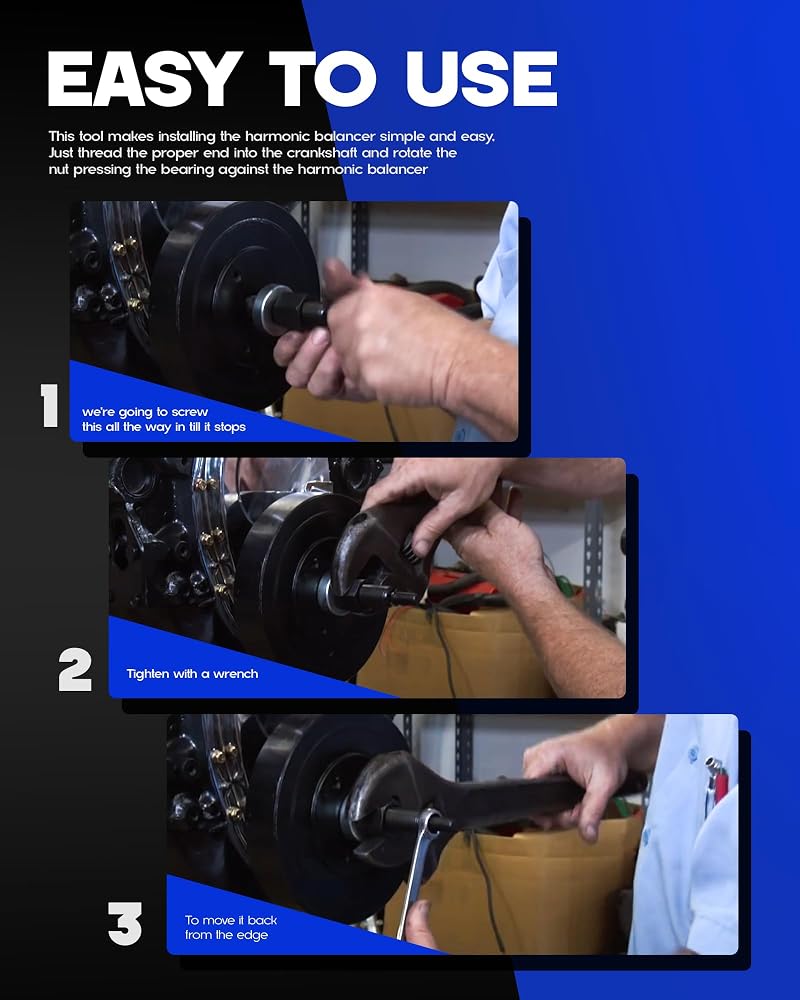 EASY TO USE

This tool makes installing the harmonic balancer simple and easy. Just thread the proper end into the crankshaft and rotate the nut pressing the bearing against the harmonic balancer

1

we're going to screw this all the way in till it stops

2

Tighten with a wrench

3

To move it back from the edge