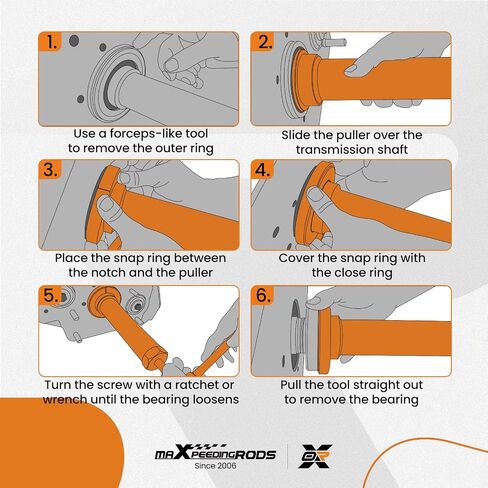 1.

Use a forceps-like tool to remove the outer ring

2.

Slide the puller over the transmission shaft

3.

Place the snap ring between the notch and the puller

4.

Cover the snap ring with the close ring

5.

Turn the screw with a ratchet or wrench until the bearing loosens

6.

Pull the tool straight out to remove the bearing

maXpeedingRODS
Since 2006