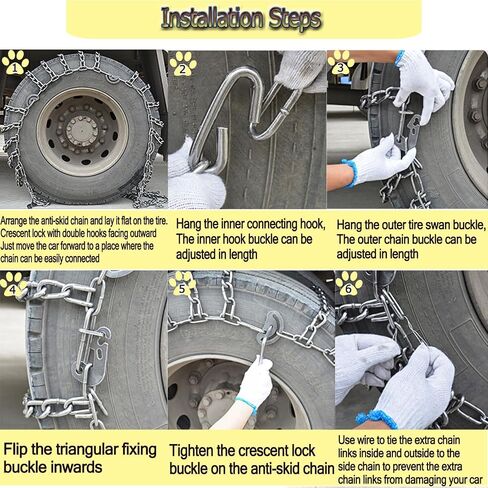 Installation Steps

1

Arrange the anti-skid chain and lay it flat on the tire. Crescent lock with double hooks facing outward Just move the car forward to a place where the chain can be easily connected

2

Hang the inner connecting hook, The inner hook buckle can be adjusted in length

3

Hang the outer tire swan buckle, The outer chain buckle can be adjusted in length

4

Flip the triangular fixing buckle inwards

5

Tighten the crescent lock buckle on the anti-skid chain

6

Use wire to tie the extra chain links inside and outside to the side chain to prevent the extra chain links from damaging your car