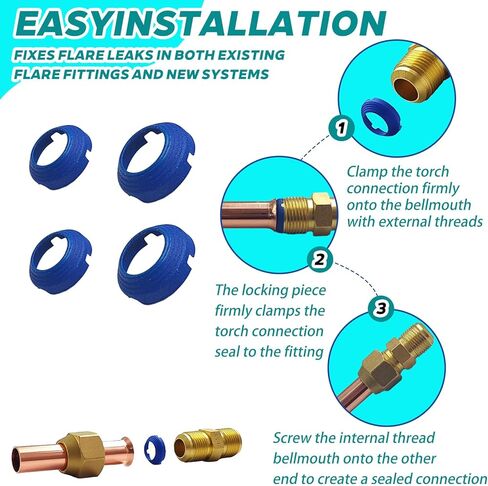 EASYINSTALLATION

FIXES FLARE LEAKS IN BOTH EXISTING FLARE FITTINGS AND NEW SYSTEMS

1

Clamp the torch connection firmly onto the bellmouth with external threads

2

The locking piece firmly clamps the torch connection seal to the fitting

3

Screw the internal thread bellmouth onto the other end to create a sealed connection