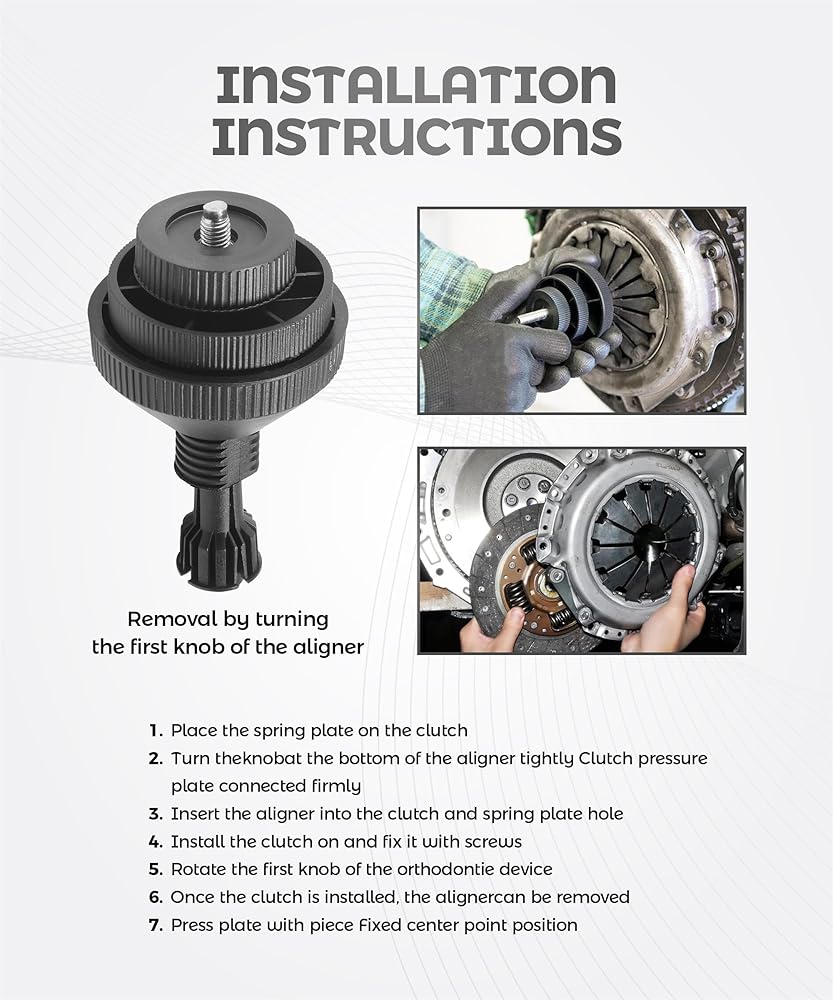 INSTALLATION INSTRUCTIONS

Removal by turning the first knob of the aligner

1. Place the spring plate on the clutch
2. Turn theknobat the bottom of the aligner tightly Clutch pressure plate connected firmly
3. Insert the aligner into the clutch and spring plate hole
4. Install the clutch on and fix it with screws
5. Rotate the first knob of the orthodontie device
6. Once the clutch is installed, the alignercan be removed
7. Press plate with piece Fixed center point position