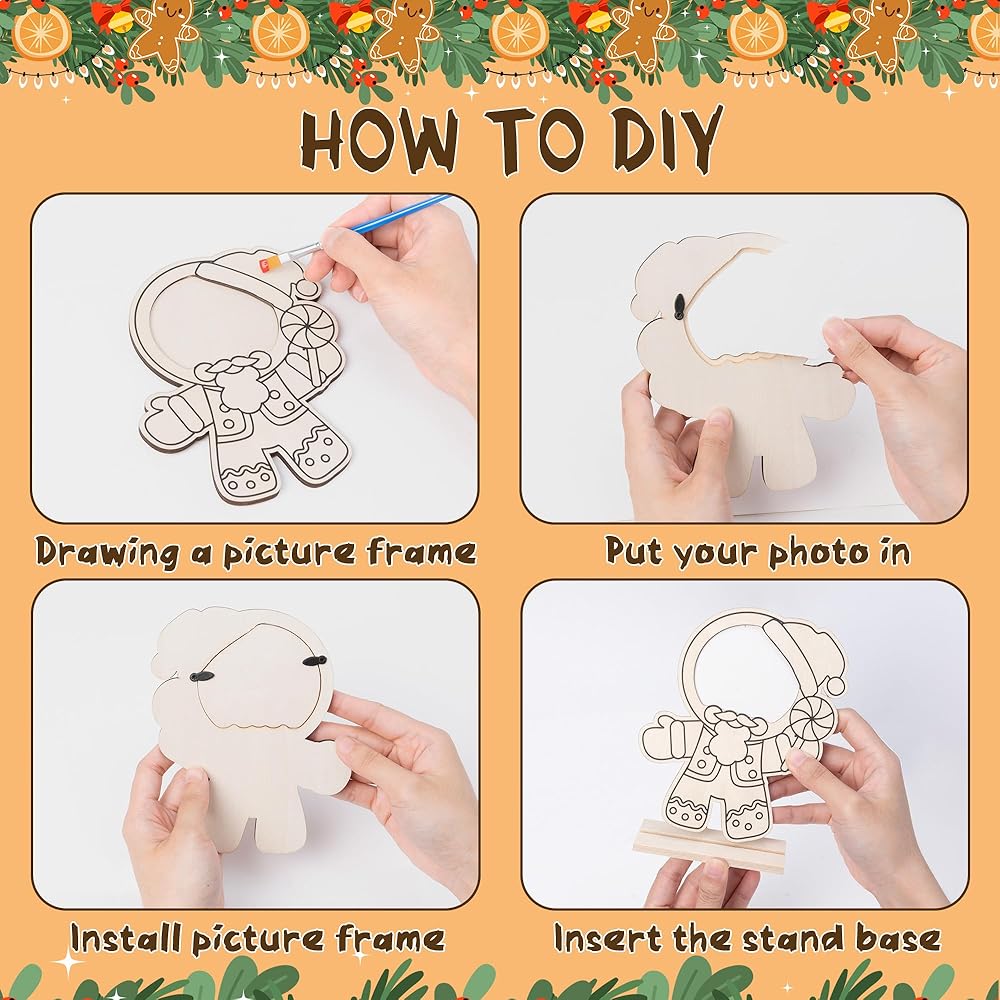 HOW TO DIY

Drawing a picture frame

Put your photo in

Install picture frame

Insert the stand base