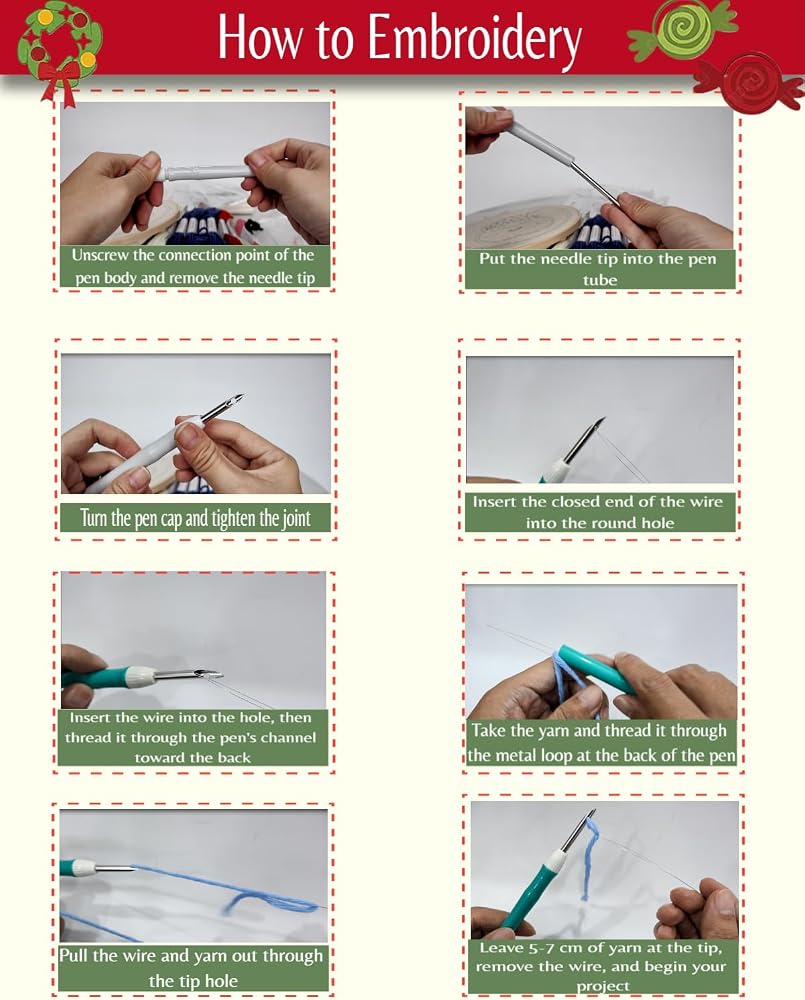 How to Embroidery

Unscrew the connection point of the pen body and remove the needle tip

Put the needle tip into the pen tube

Turn the pen cap and tighten the joint

Insert the closed end of the wire into the round hole

Insert the wire into the hole, then thread it through the pen's channel toward the back

Take the yarn and thread it through the metal loop at the back of the pen

Pull the wire and yarn out through the tip hole

Leave 5-7 cm of yarn at the tip, remove the wire, and begin your project