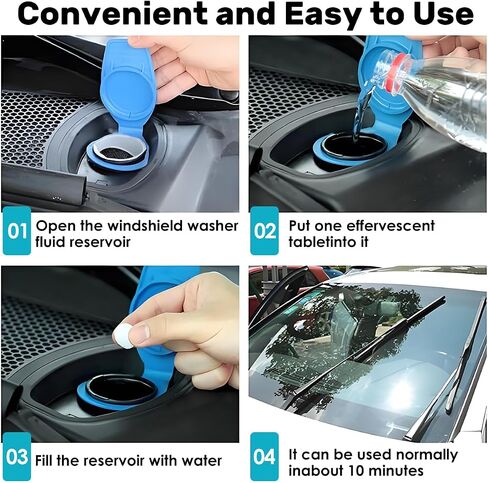 Convenient and Easy to Use

01 Open the windshield washer fluid reservoir

02 Put one effervescent tabletinto it

03 Fill the reservoir with water

04 It can be used normally inabout 10 minutes