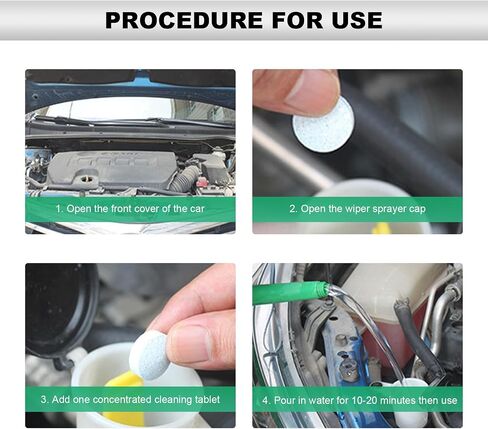 PROCEDURE FOR USE

1. Open the front cover of the car

2. Open the wiper sprayer cap

3. Add one concentrated cleaning tablet

4. Pour in water for 10-20 minutes then use