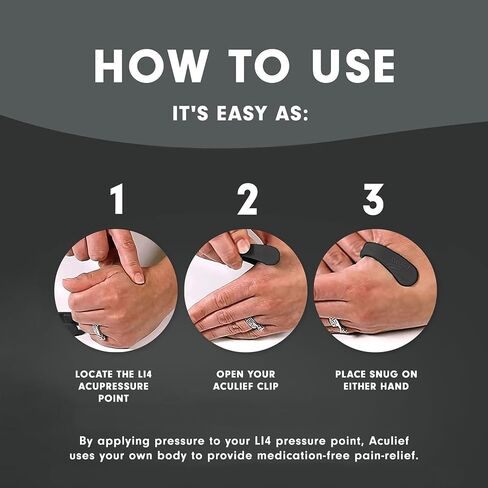 HOW TO USE

IT'S EASY AS:

1

LOCATE THE LI4 ACUPRESSURE POINT

2

OPEN YOUR ACULIEF CLIP

3

PLACE SNUG ON EITHER HAND

By applying pressure to your LI4 pressure point, Aculief uses your own body to provide medication-free pain-relief.