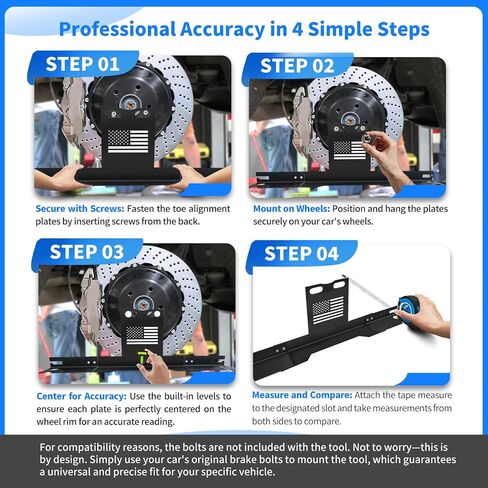 Professional Accuracy in 4 Simple Steps

STEP 01

Secure with Screws: Fasten the toe alignment plates by inserting screws from the back.

STEP 02

Mount on Wheels: Position and hang the plates securely on your car's wheels.

STEP 03

Center for Accuracy: Use the built-in levels to ensure each plate is perfectly centered on the wheel rim for an accurate reading.

STEP 04

Measure and Compare: Attach the tape measure to the designated slot and take measurements from both sides to compare.

For compatibility reasons, the bolts are not included with the tool. Not to worry—this is by design. Simply use your car's original brake bolts to mount the tool, which guarantees a universal and precise fit for your specific vehicle.