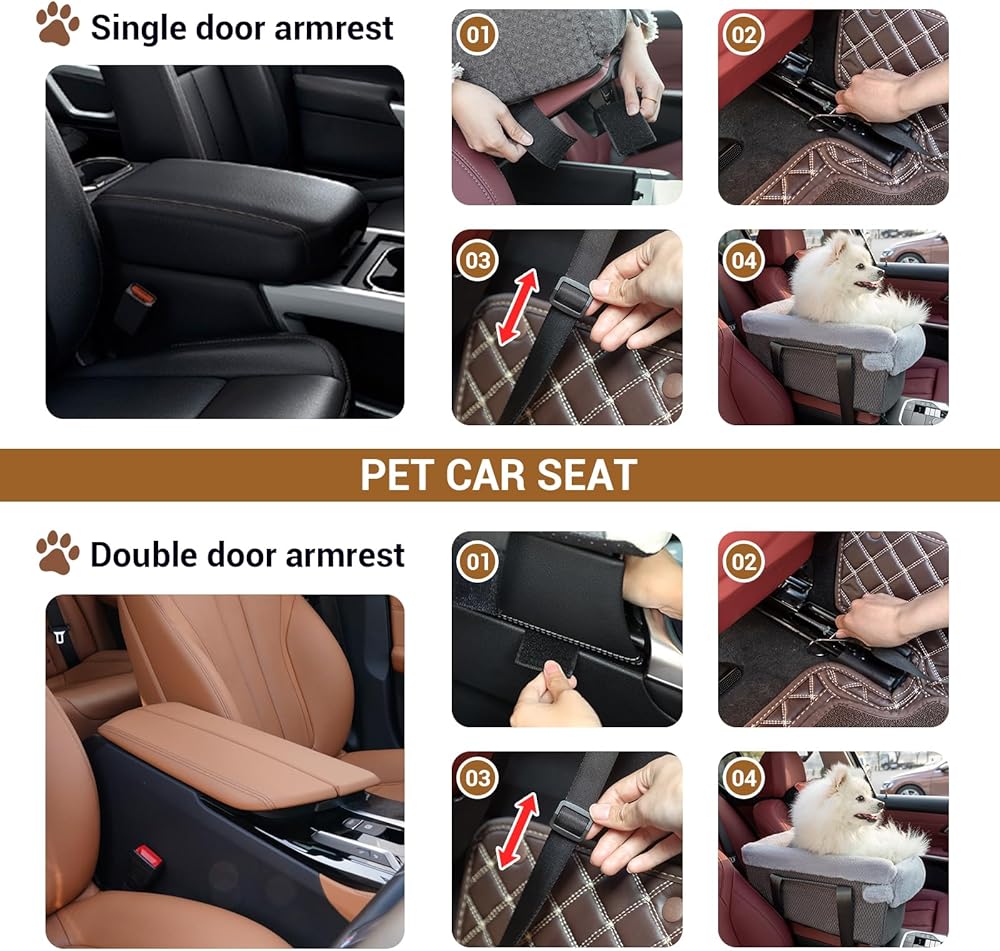 Single door armrest

01

02

03

04

PET CAR SEAT

Double door armrest

01

02

03

04