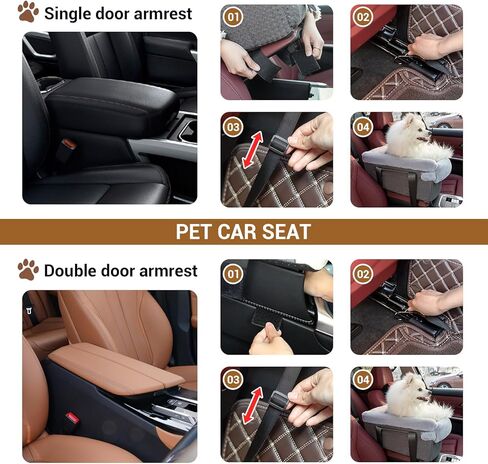 Single door armrest

01

02

03

04

PET CAR SEAT

Double door armrest

01

02

03

04